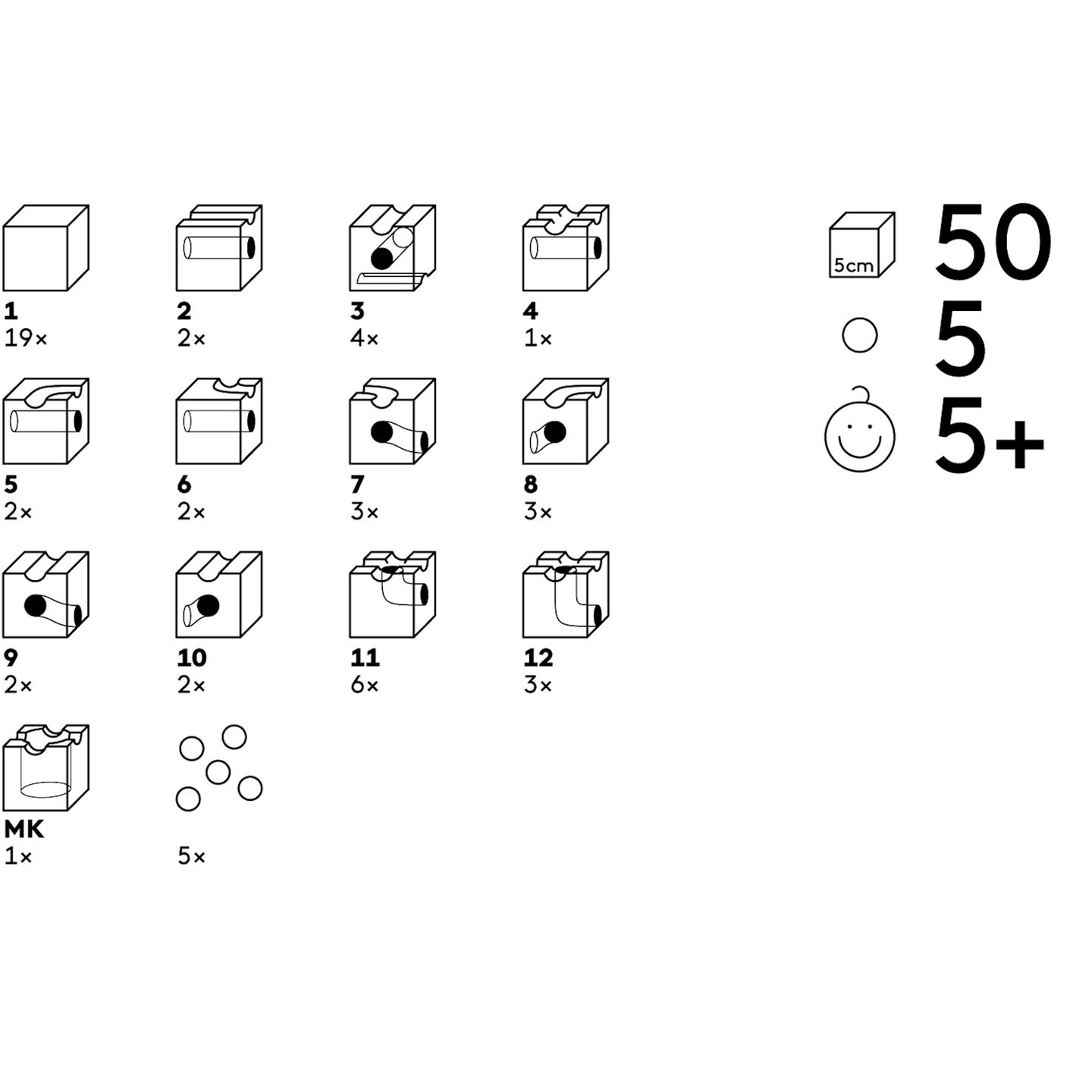 1
19×

2
2×

3
4×

4
1×

5
2×

6
2×

7
3×

8
3×

9
2×

10
2×

11
6×

12
3×

MK
1×

5×

5cm 50

5

5+