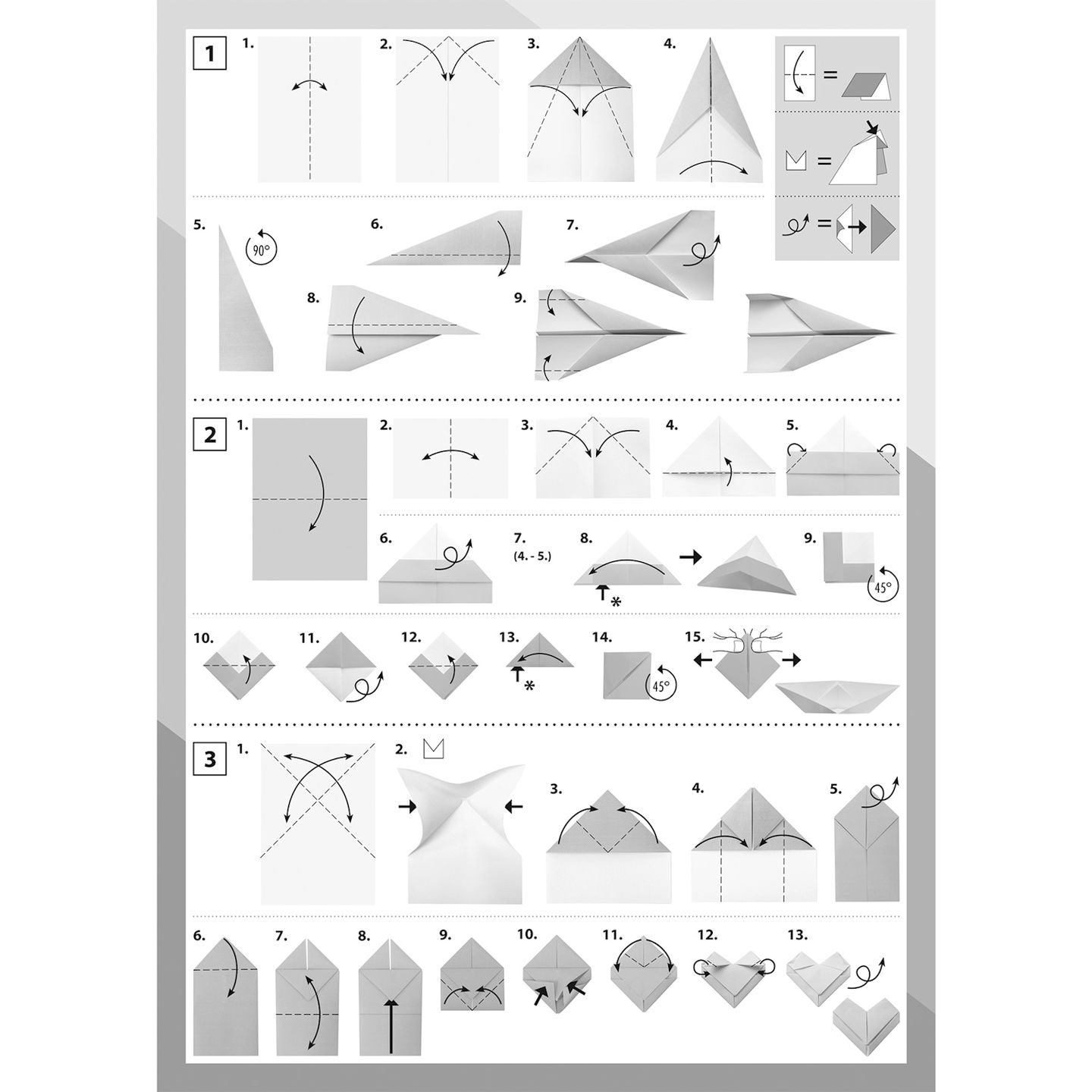 1

1.

2.

3.

4.

=

=

=

5.

90°

6.

7.

8.

9.

2

1.

2.

3.

4.

5.

6.

7. (4. - 5.)

8.

*

9.

45°

10.

11.

12.

13.

*

14.

45°

15.

3

1.

2.

3.

4.

5.

6.

7.

8.

9.

10.

11.

12.

13.