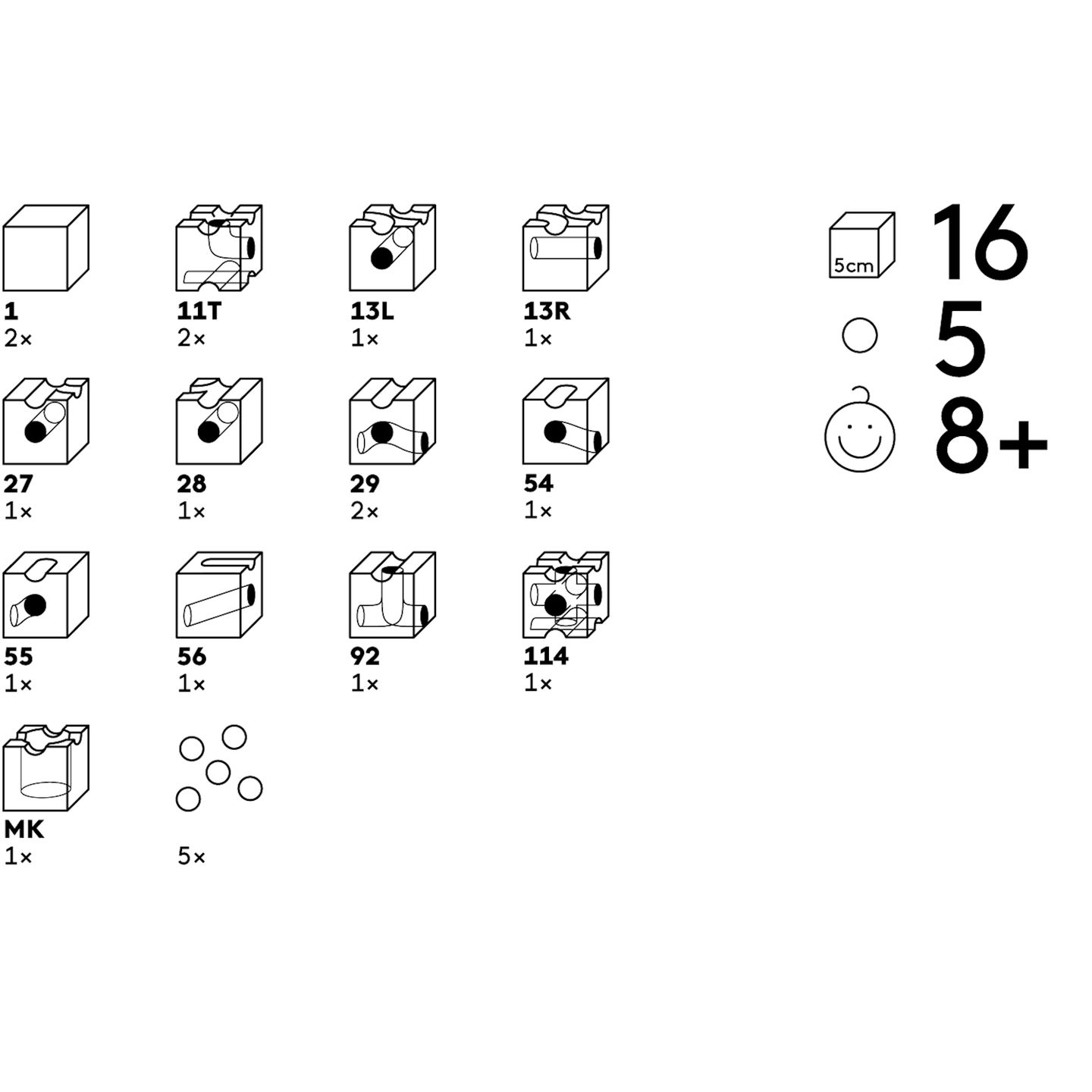 1
2×

11T
2×

13L
1×

13R
1×

27
1×

28
1×

29
2×

54
1×

55
1×

56
1×

92
1×

114
1×

MK
1×

5×

5cm
16

5

8+